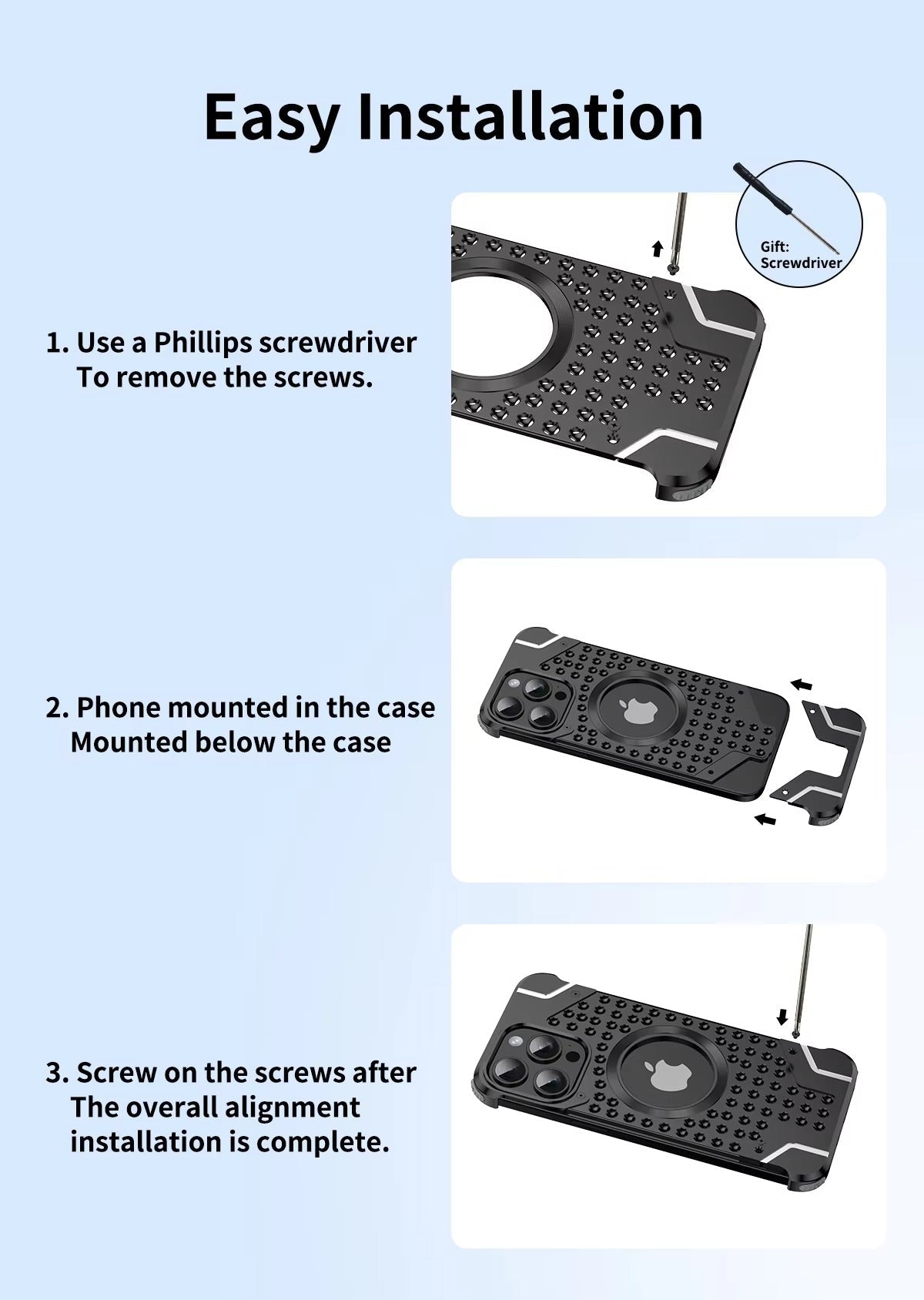 Easy Installation

Gift: Screwdriver

1. Use a Phillips screwdriver
To remove the screws.

2. Phone mounted in the case
Mounted below the case

3. Screw on the screws after
The overall alignment
installation is complete.